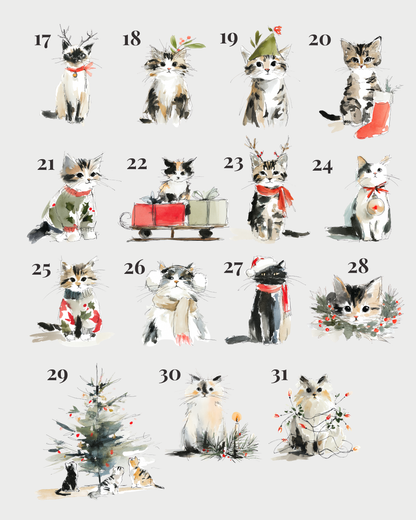 17

18

19

20

21

22

23

24

25

26

27

28

29

30

31