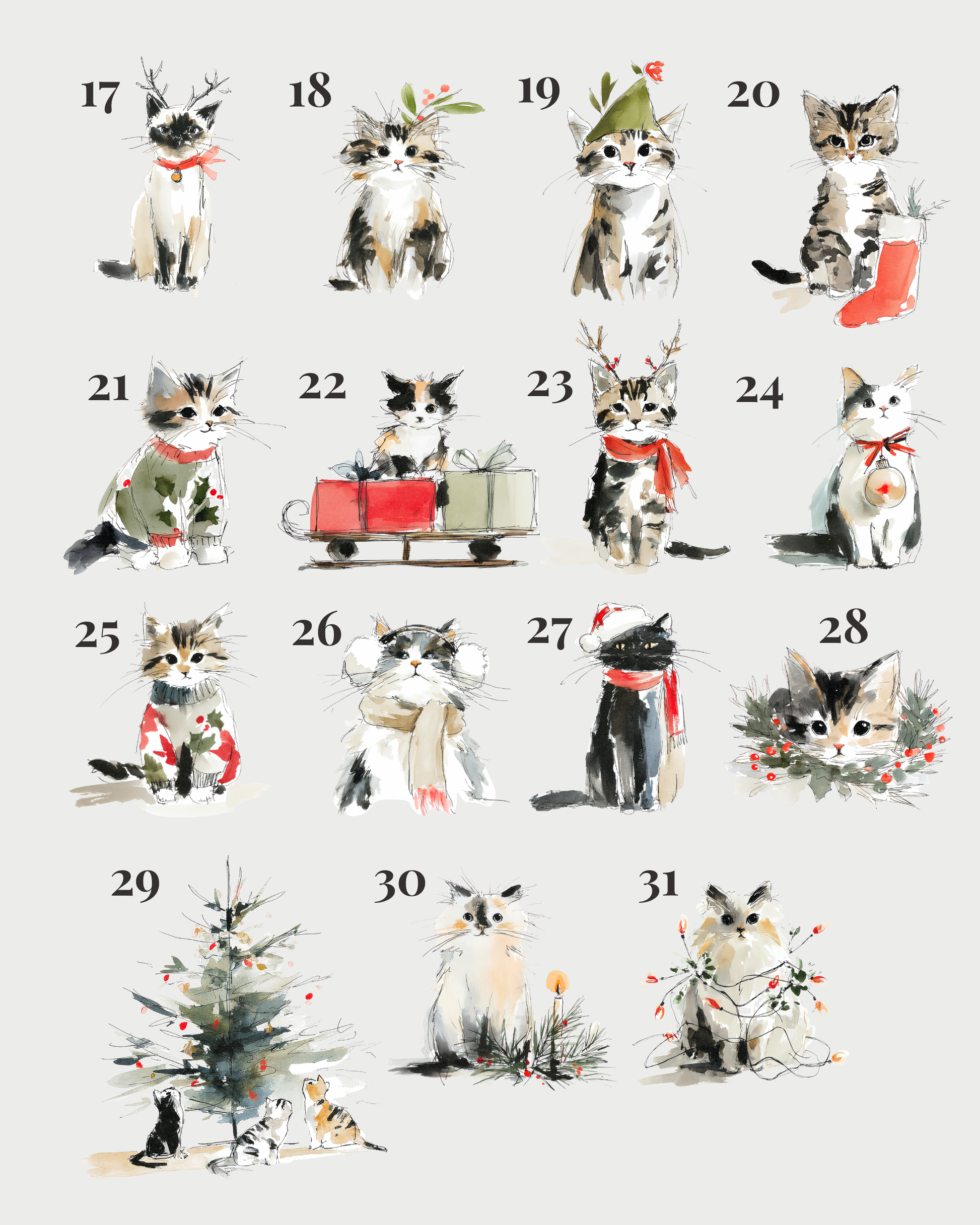 17

18

19

20

21

22

23

24

25

26

27

28

29

30

31