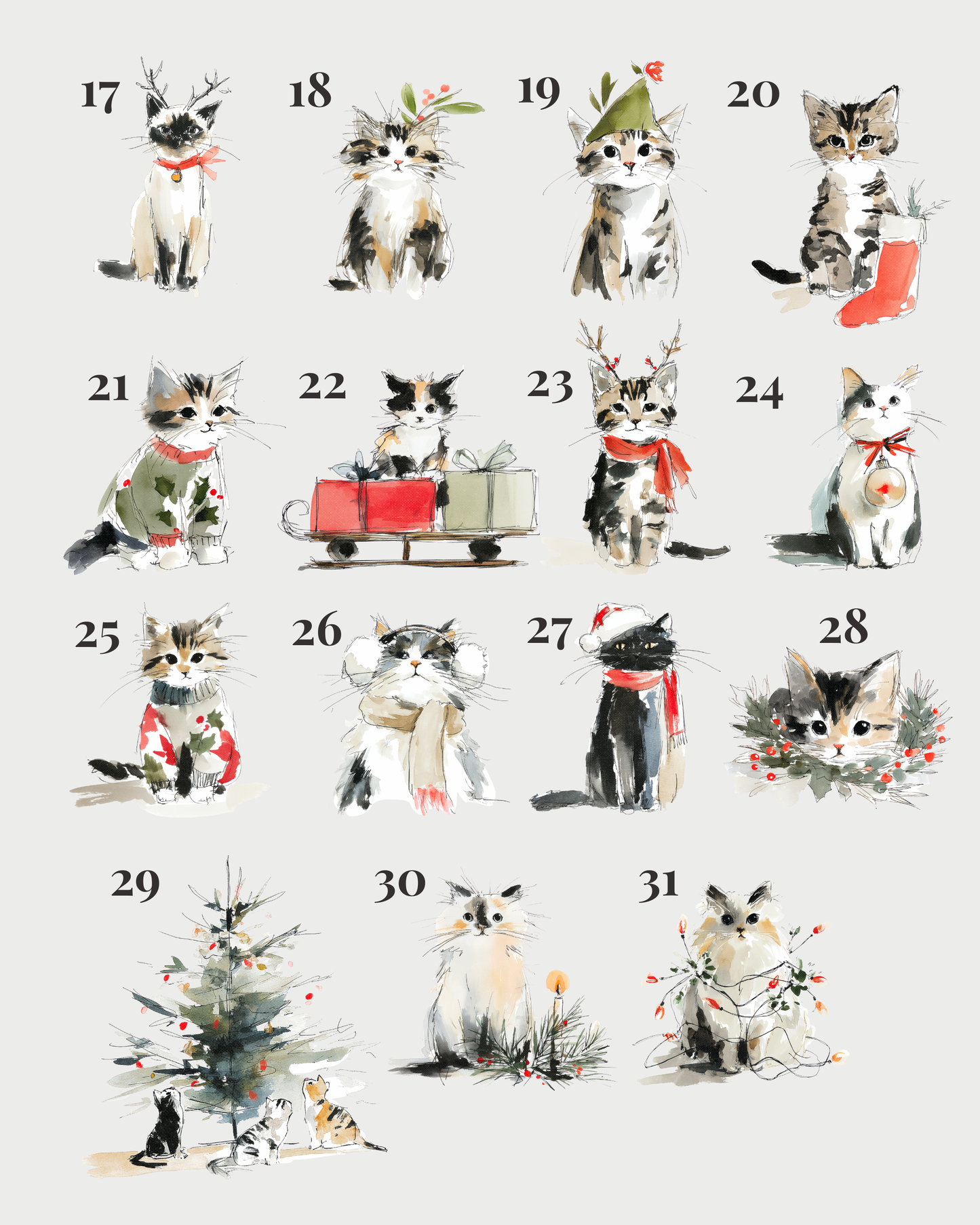 17

18

19

20

21

22

23

24

25

26

27

28

29

30

31