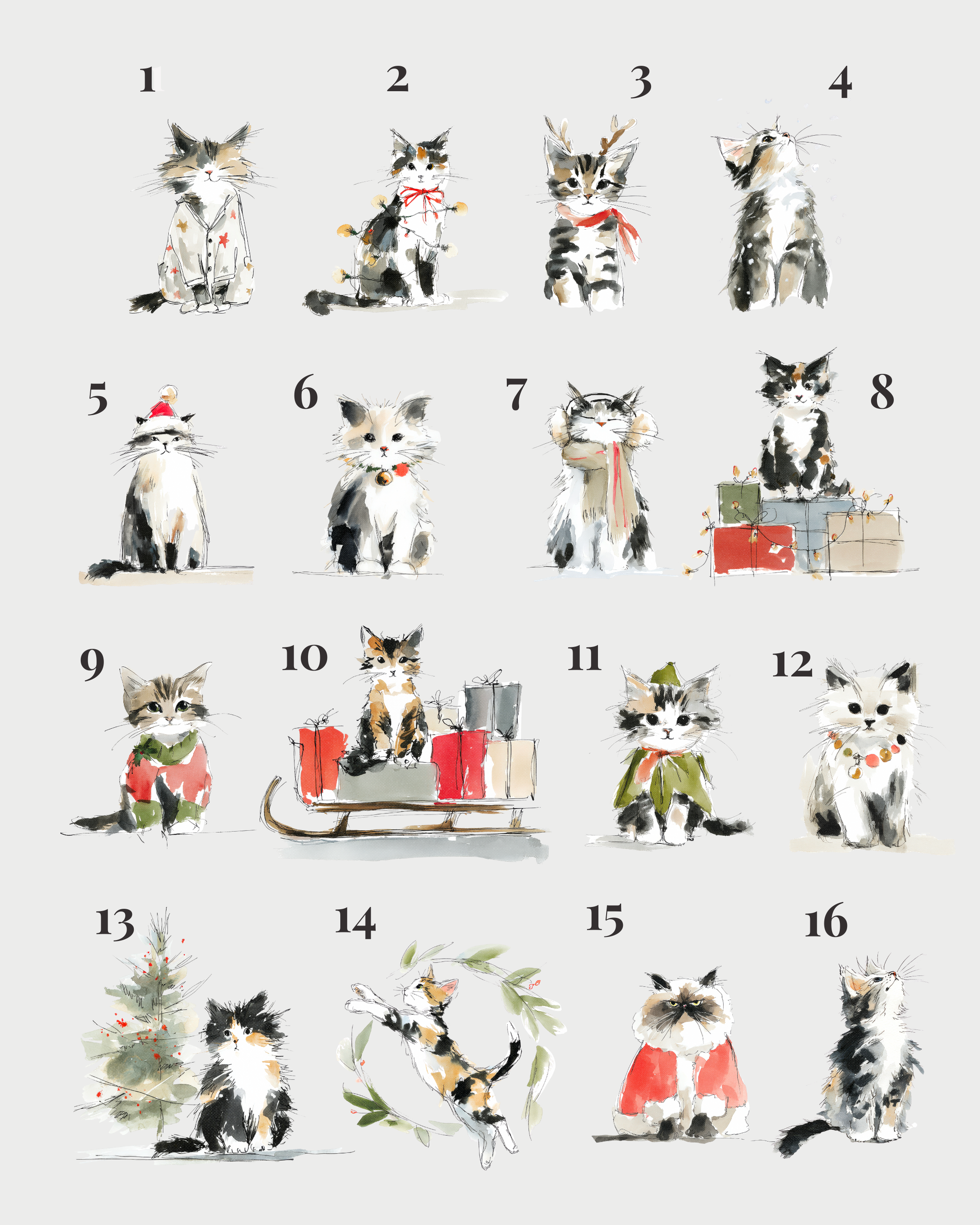 1 2 3 4

5 6 7 8

9 10 11 12

13 14 15 16