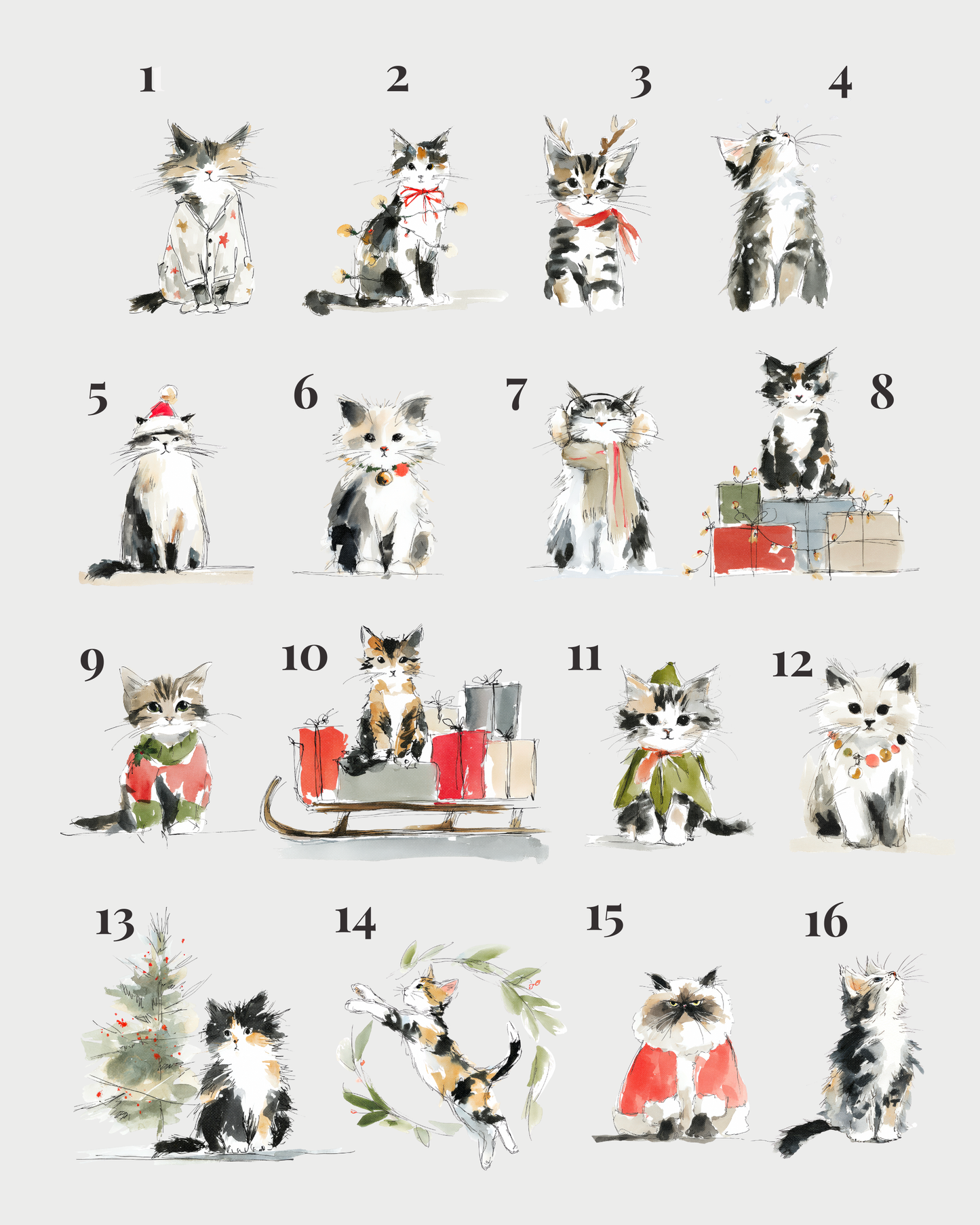 1
2
3
4
5
6
7
8
9
10
11
12
13
14
15
16