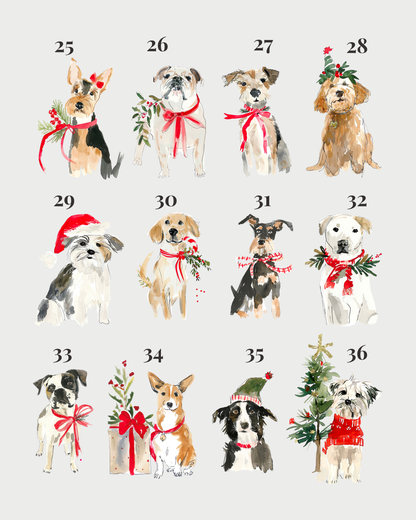 25 26 27 28

29 30 31 32

33 34 35 36