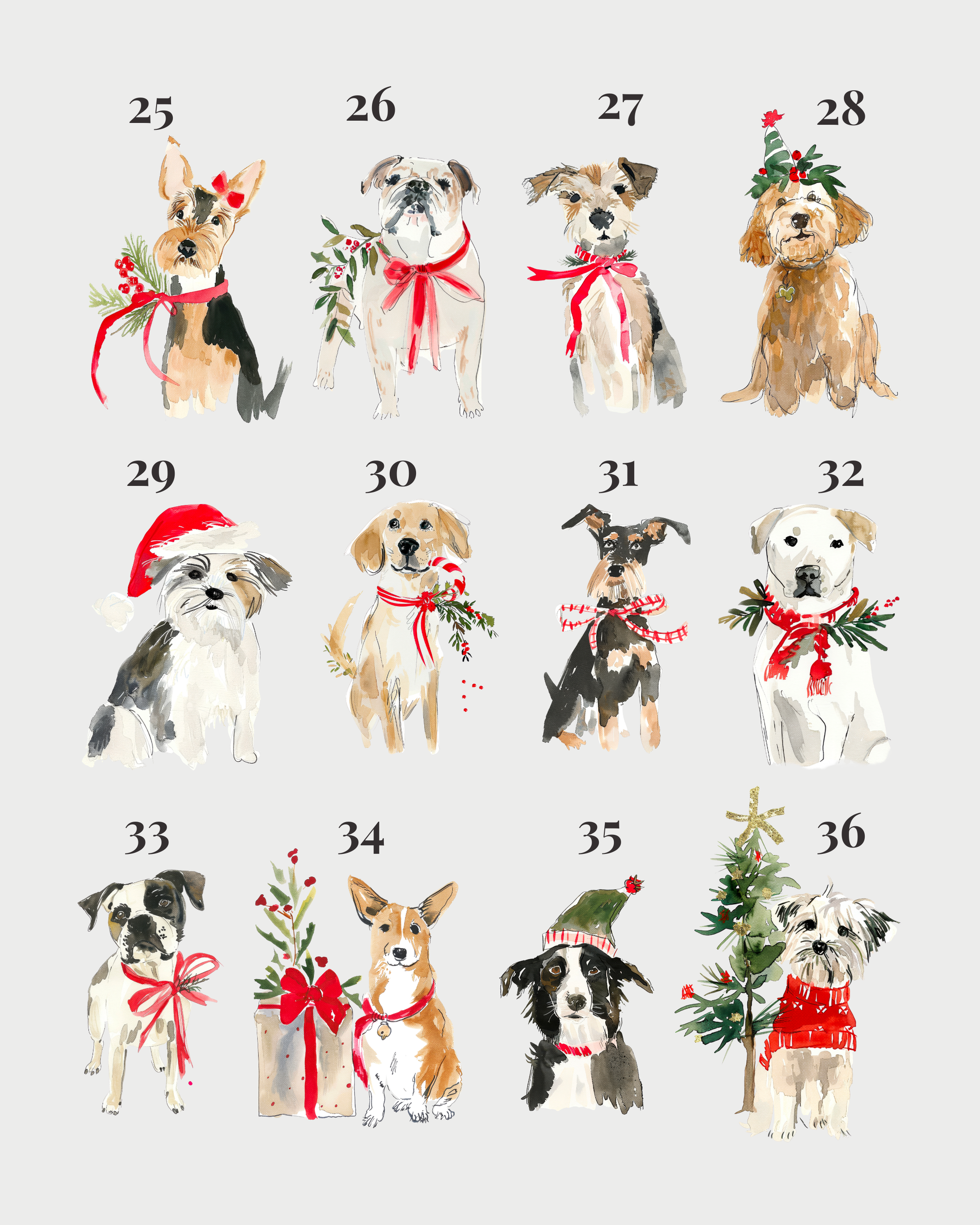 25 26 27 28

29 30 31 32

33 34 35 36