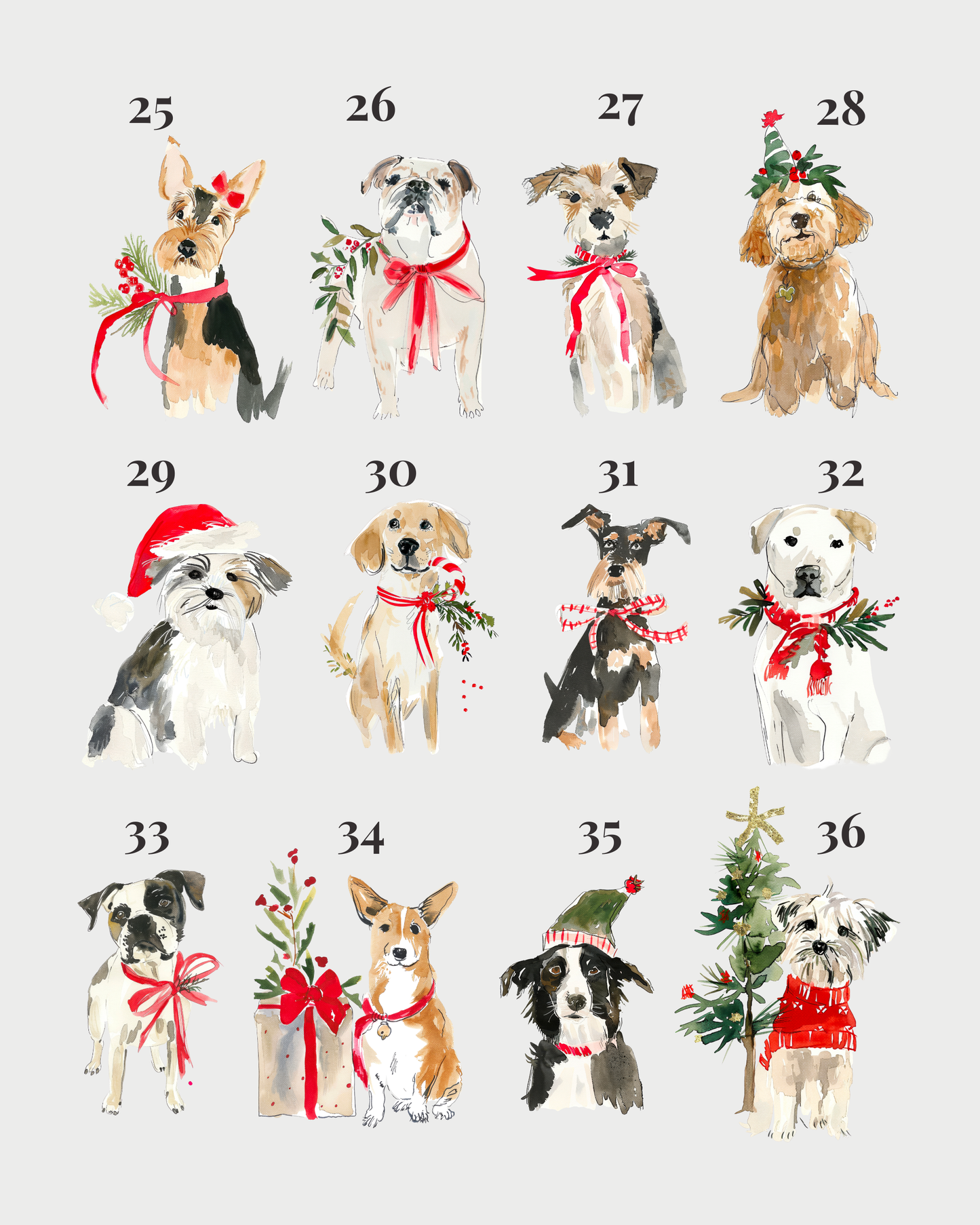 25
26
27
28
29
30
31
32
33
34
35
36